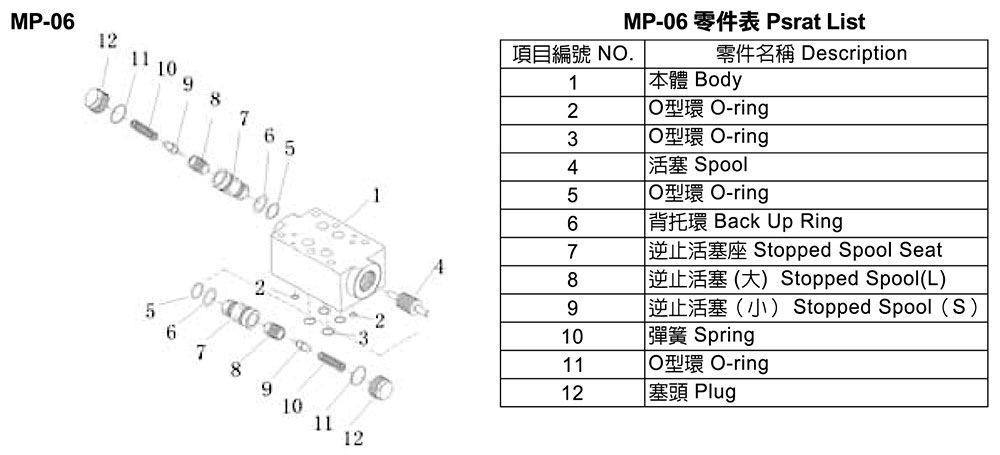 MP-06

12
11
10
9
8
7
6
5
1
4
2
2
3
5
6
7
8
9
10
11
12

MP-06 零件表 Psrat List

| 項目編號 NO. | 零件名稱 Description |
|---|---|
| 1 | 本體 Body |
| 2 | O型環 O-ring |
| 3 | O型環 O-ring |
| 4 | 活塞 Spool |
| 5 | O型環 O-ring |
| 6 | 背托環 Back Up Ring |
| 7 | 逆止活塞座 Stopped Spool Seat |
| 8 | 逆止活塞 (大) Stopped Spool(L) |
| 9 | 逆止活塞（小） Stopped Spool（S） |
| 10 | 彈簧 Spring |
| 11 | O型環 O-ring |
| 12 | 塞頭 Plug |