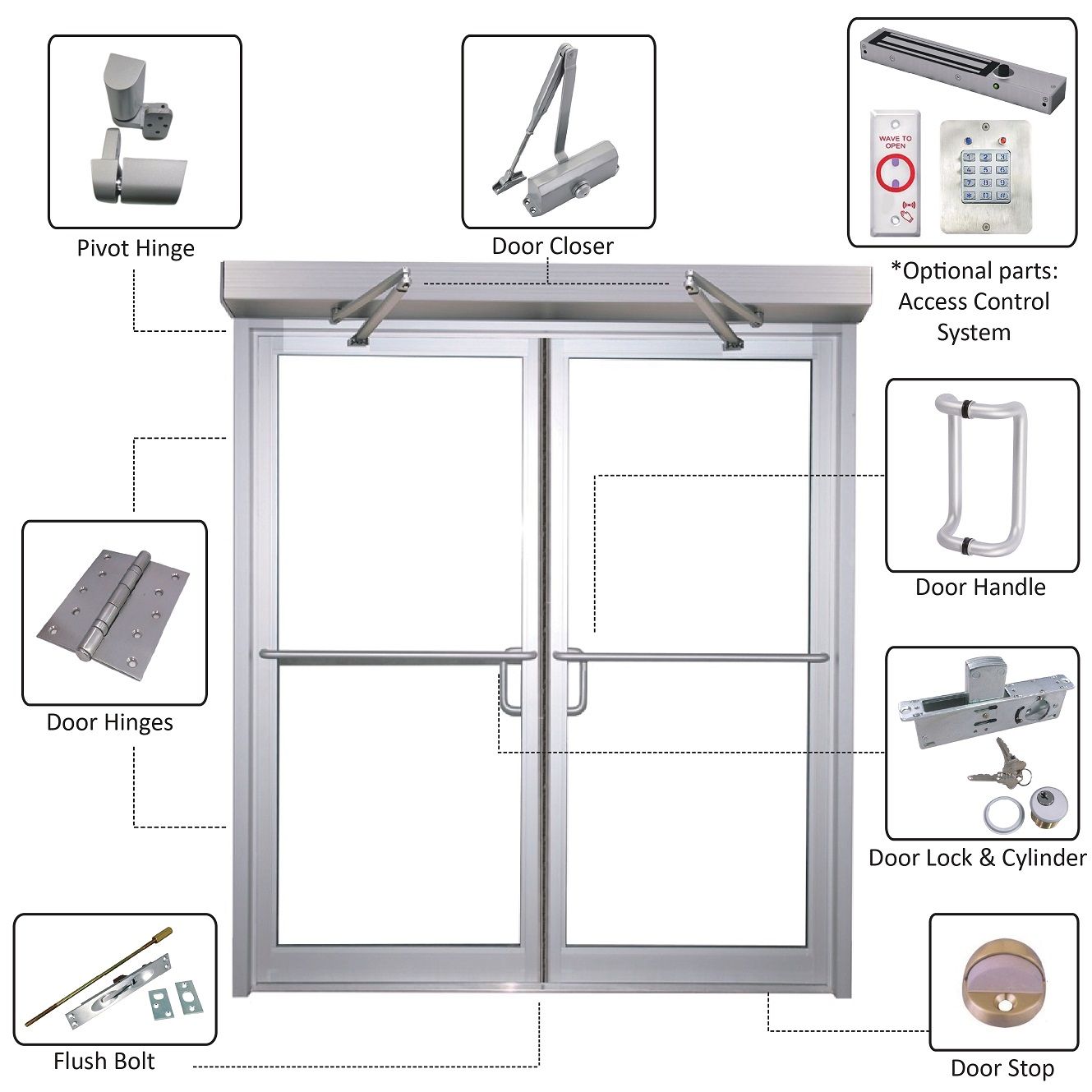 Pivot Hinge

Door Closer

WAVE TO OPEN

1 2 3
4 5 6
7 8 9
* 0 #

*Optional parts: Access Control System

Door Handle

Door Hinges

Door Lock & Cylinder

Flush Bolt

Door Stop