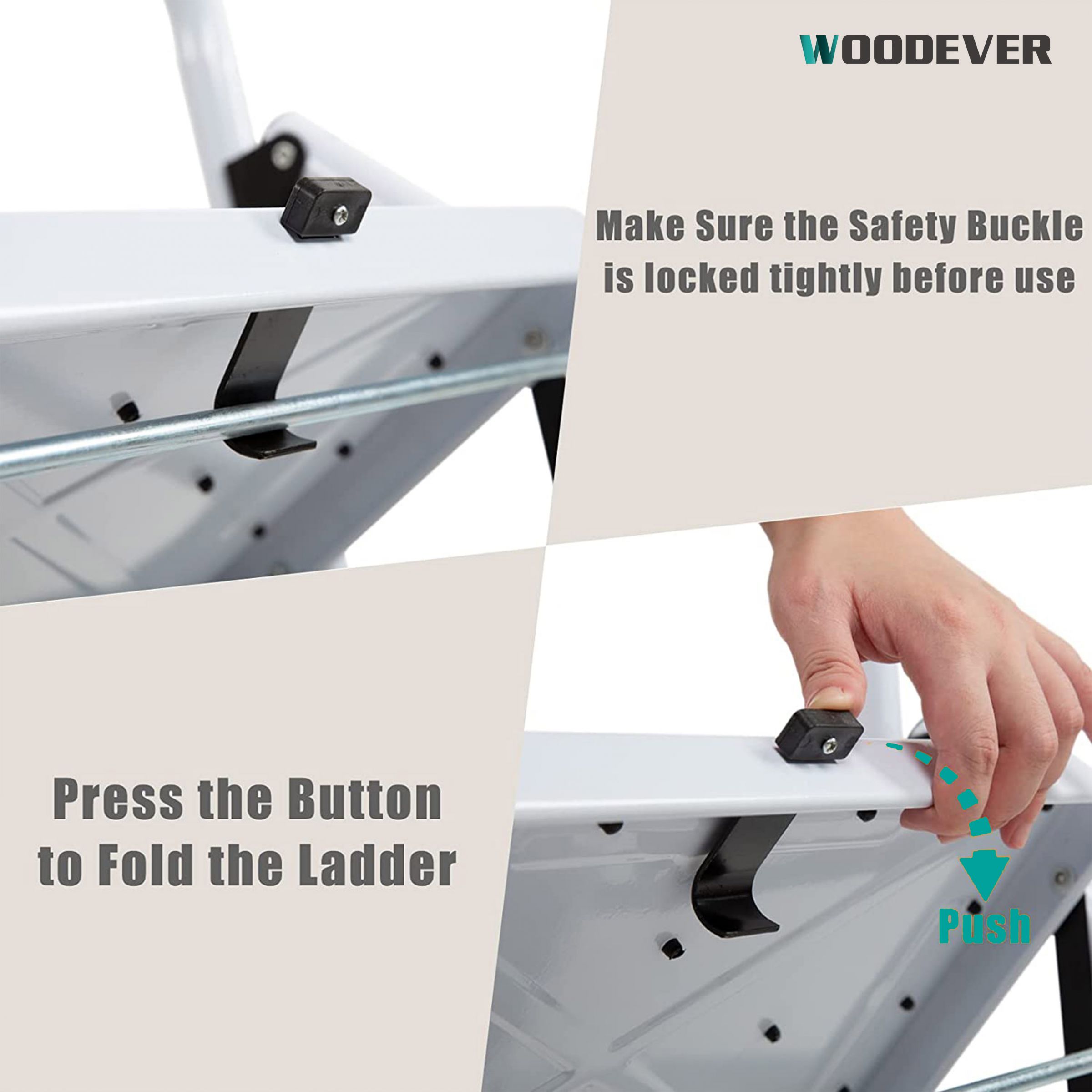 WOODEVER

Make Sure the Safety Buckle is locked tightly before use

Press the Button to Fold the Ladder

Push