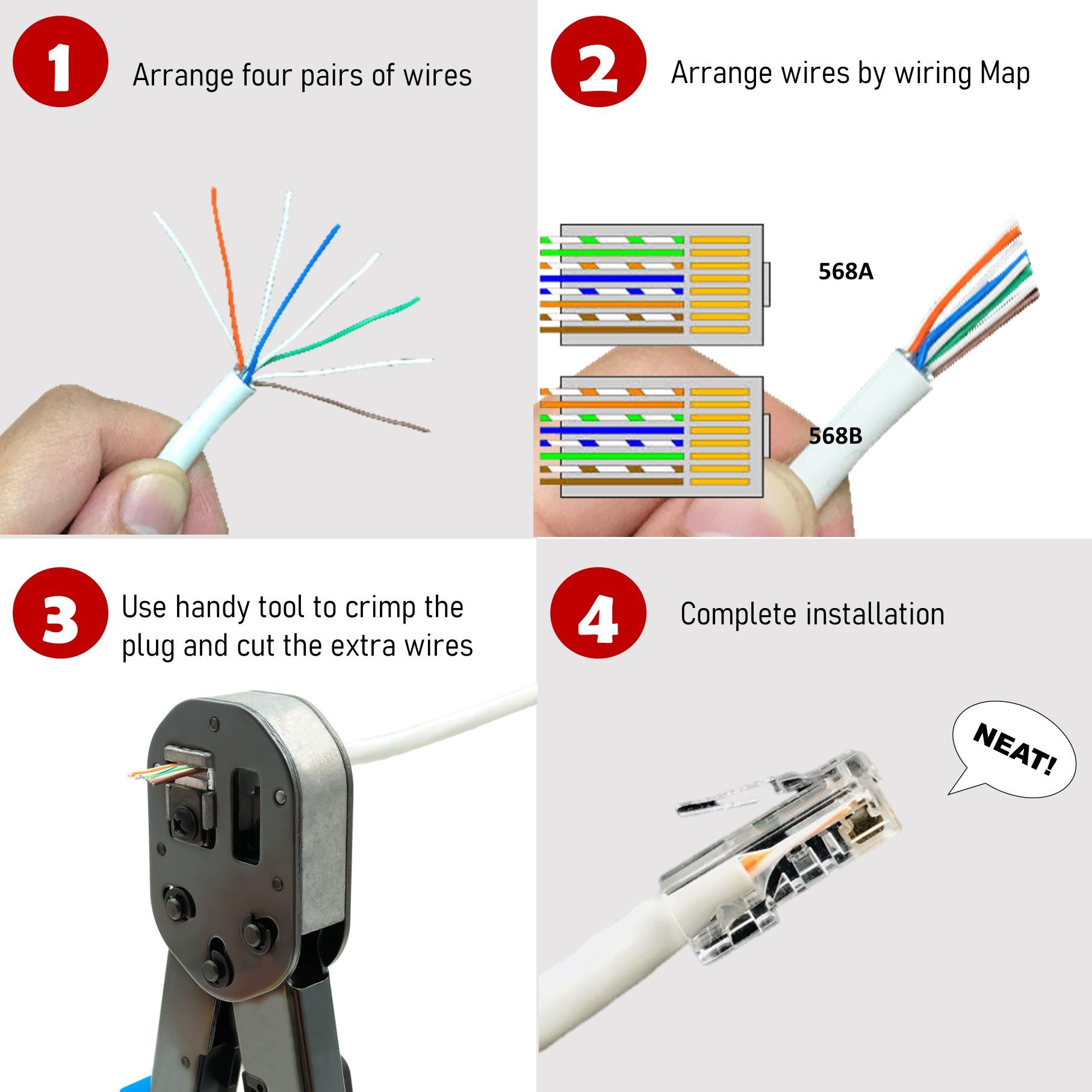 1 Arrange four pairs of wires

2 Arrange wires by wiring Map

568A

568B

3 Use handy tool to crimp the plug and cut the extra wires

4 Complete installation

NEAT!