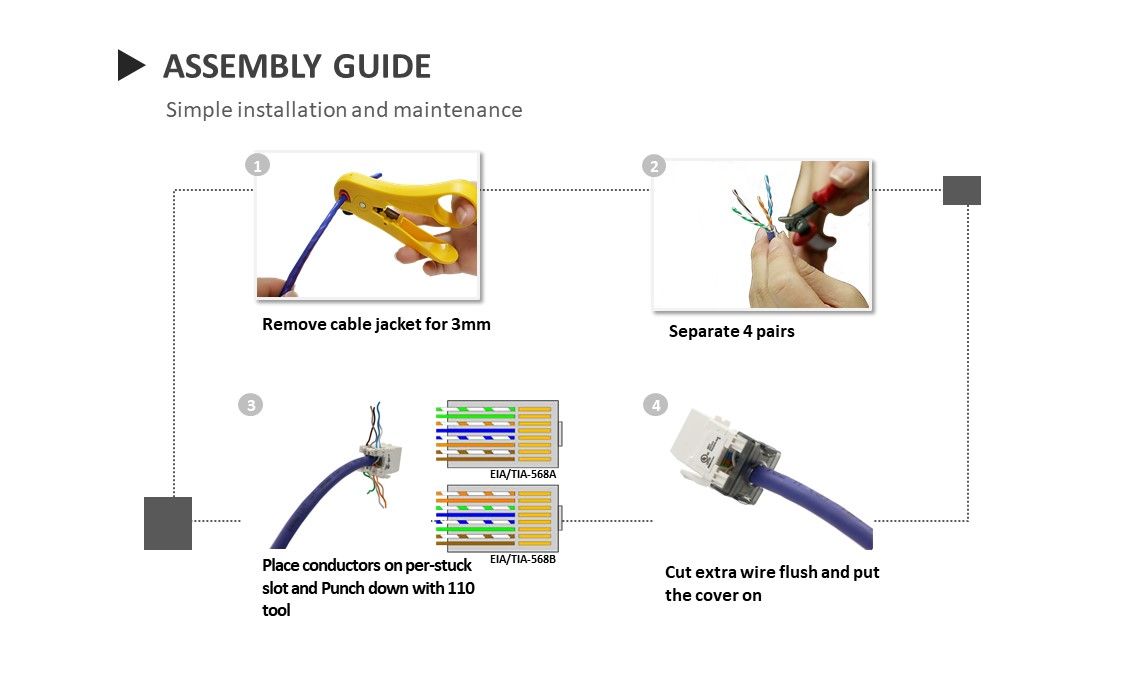 ASSEMBLY GUIDE

Simple installation and maintenance

1

Remove cable jacket for 3mm

2

Separate 4 pairs

3

EIA/TIA-568A

EIA/TIA-568B

Place conductors on per-stuck slot and Punch down with 110 tool

4

Cut extra wire flush and put the cover on