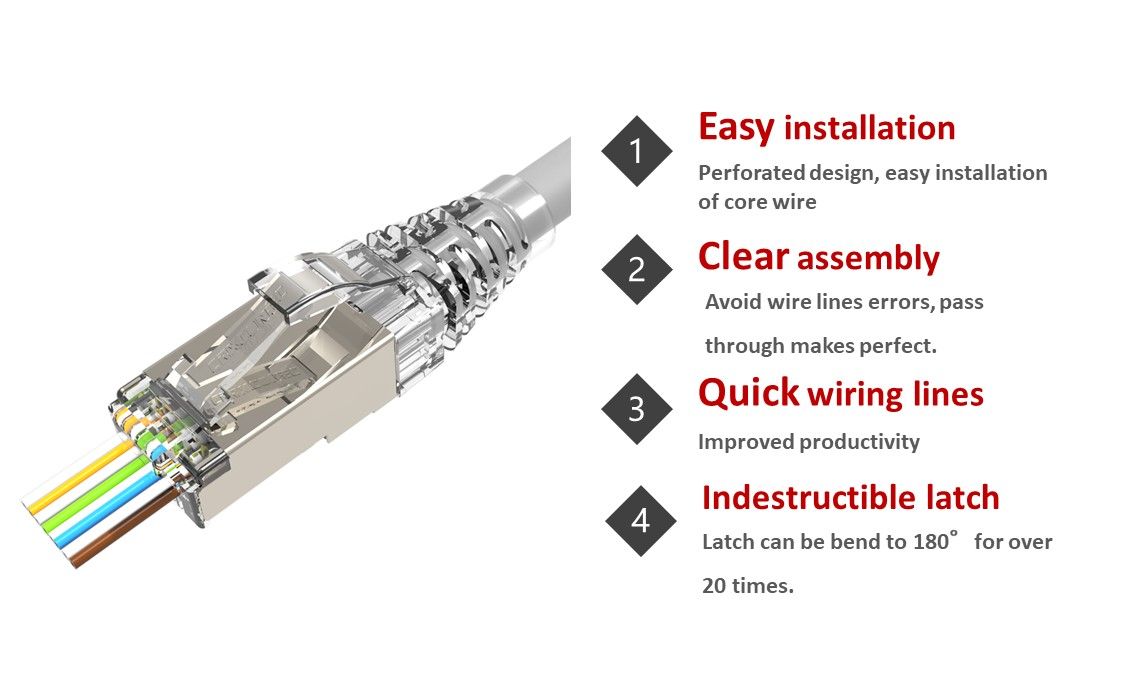 1

Easy installation

Perforated design, easy installation of core wire

2

Clear assembly

Avoid wire lines errors, pass through makes perfect.

3

Quick wiring lines

Improved productivity

4

Indestructible latch

Latch can be bend to 180° for over 20 times.