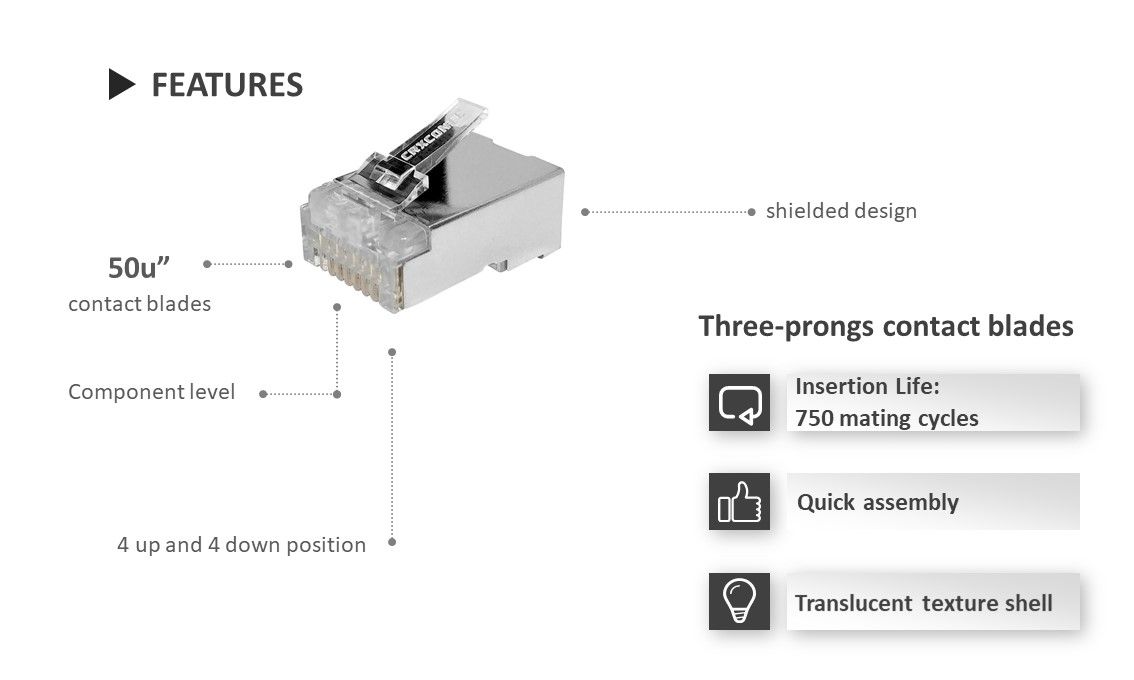 FEATURES

CRXCONEC

shielded design

50u”
contact blades

Component level

4 up and 4 down position

Three-prongs contact blades

Insertion Life:
750 mating cycles

Quick assembly

Translucent texture shell