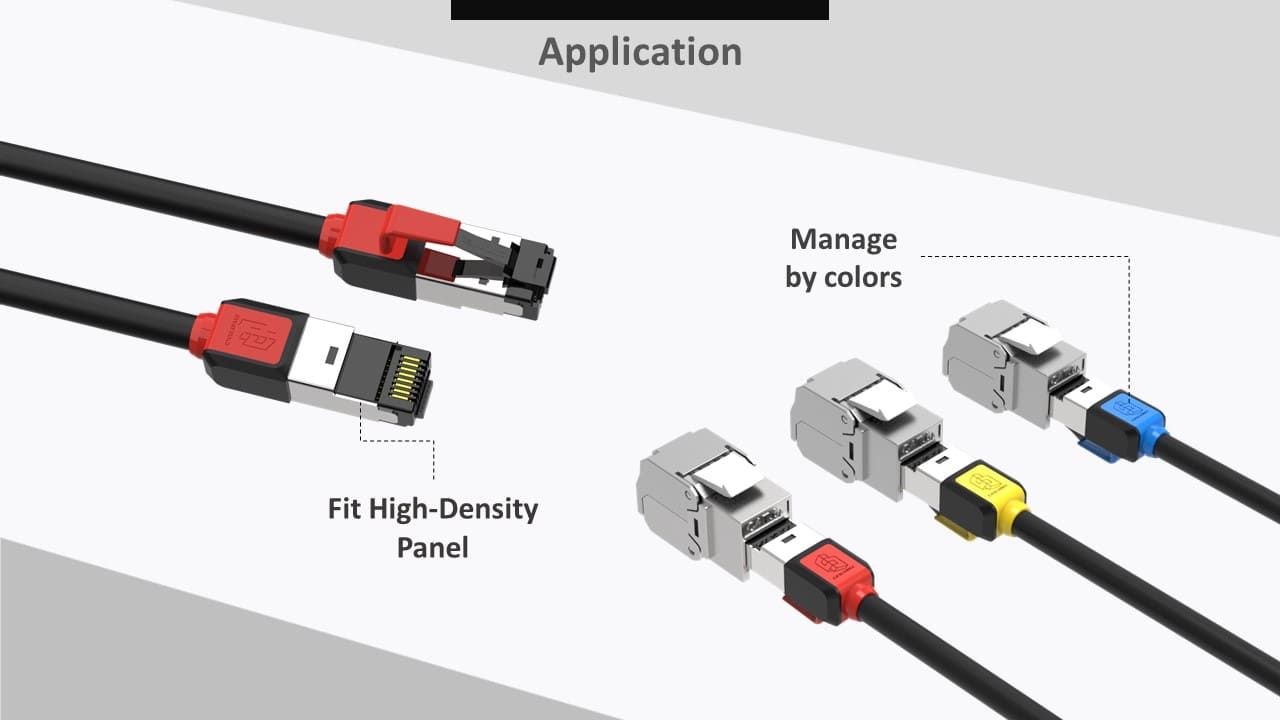 Application

Manage by colors

Fit High-Density Panel