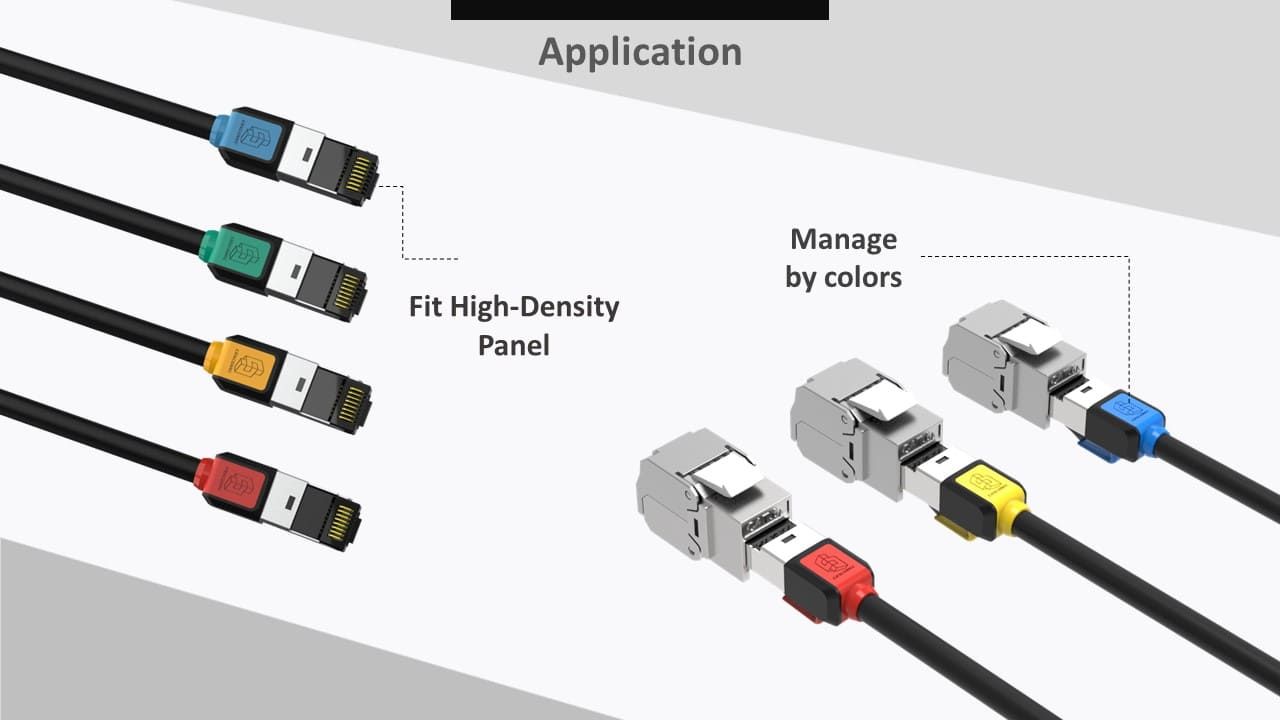 Application

Fit High-Density Panel

Manage by colors