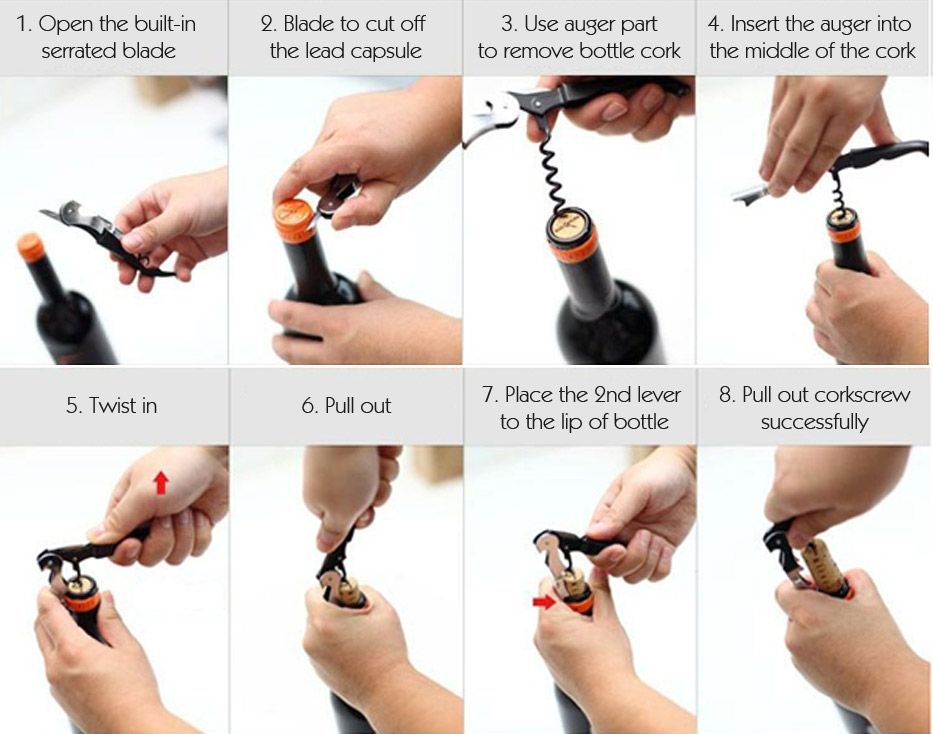 1. Open the built-in serrated blade

2. Blade to cut off the lead capsule

3. Use auger part to remove bottle cork

4. Insert the auger into the middle of the cork

5. Twist in

6. Pull out

7. Place the 2nd lever to the lip of bottle

8. Pull out corkscrew successfully