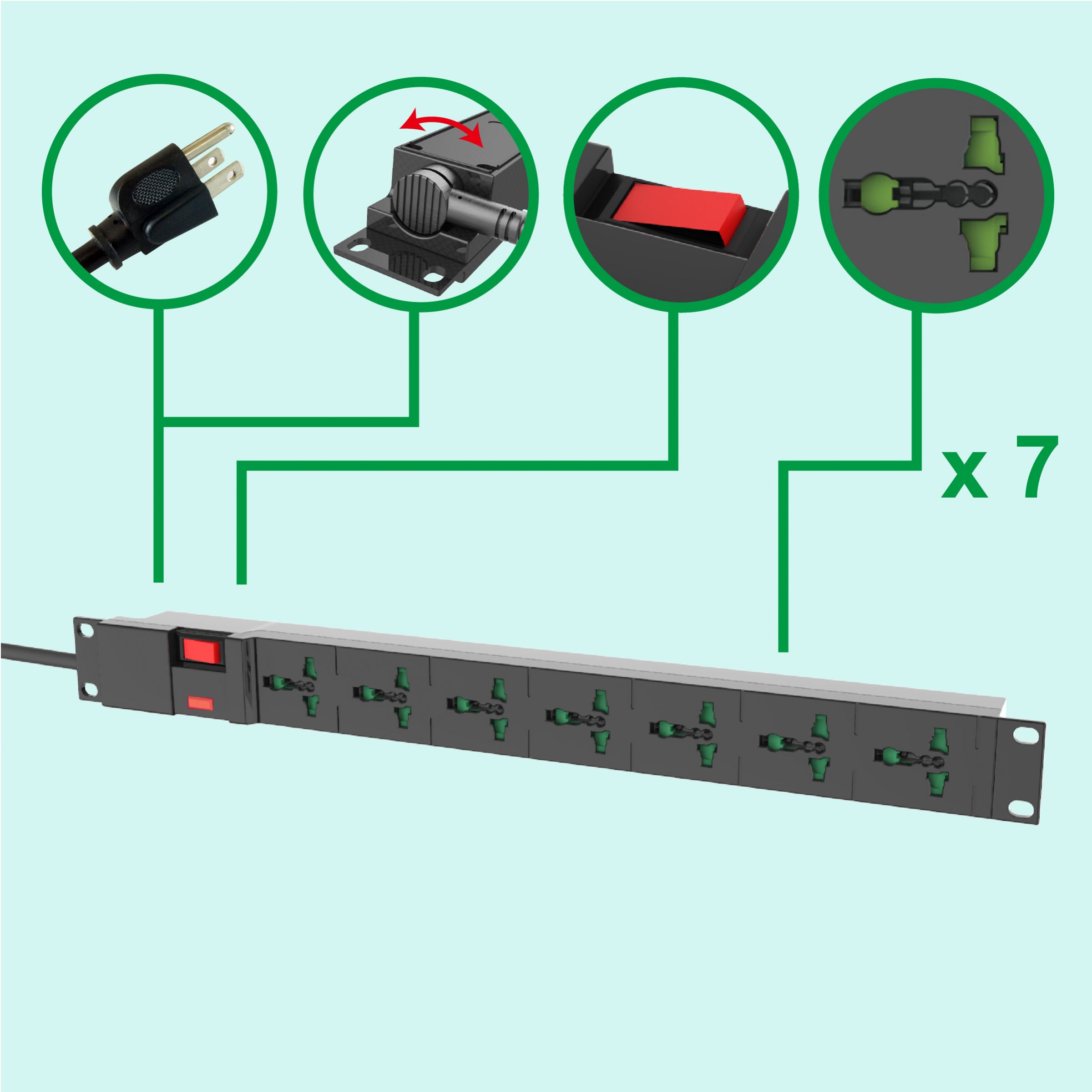 x 7